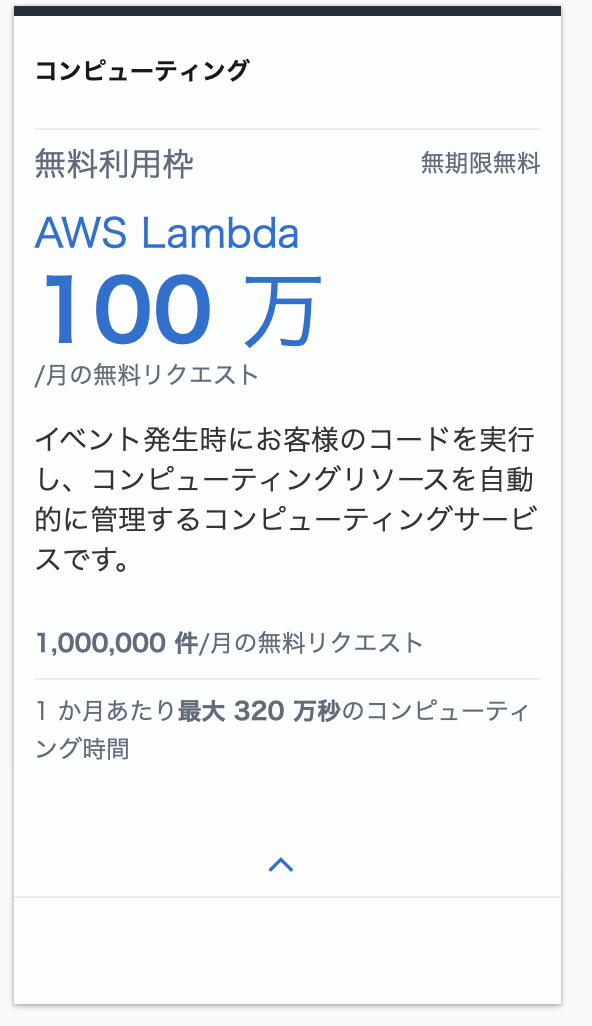 コンピューティング

無料利用枠

無期限無料

AWS Lambda

100 万

/月の無料リクエスト

イベント発生時にお客様のコードを実行し、コンピューティングリソースを自動的に管理するコンピューティングサービスです。

1,000,000 件/月の無料リクエスト

1 か月あたり最大 320 万秒のコンピューティング時間